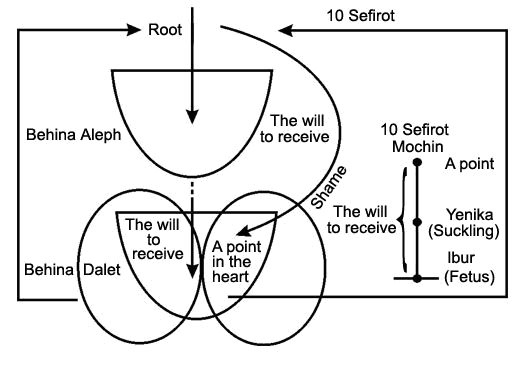 Root

10 Sefirot

Behina Aleph

The will to receive

Shame

10 Sefirot Mochin

A point

The will to receive

Yenika (Suckling)

Ibur (Fetus)

Behina Dalet

The will to receive

A point in the heart